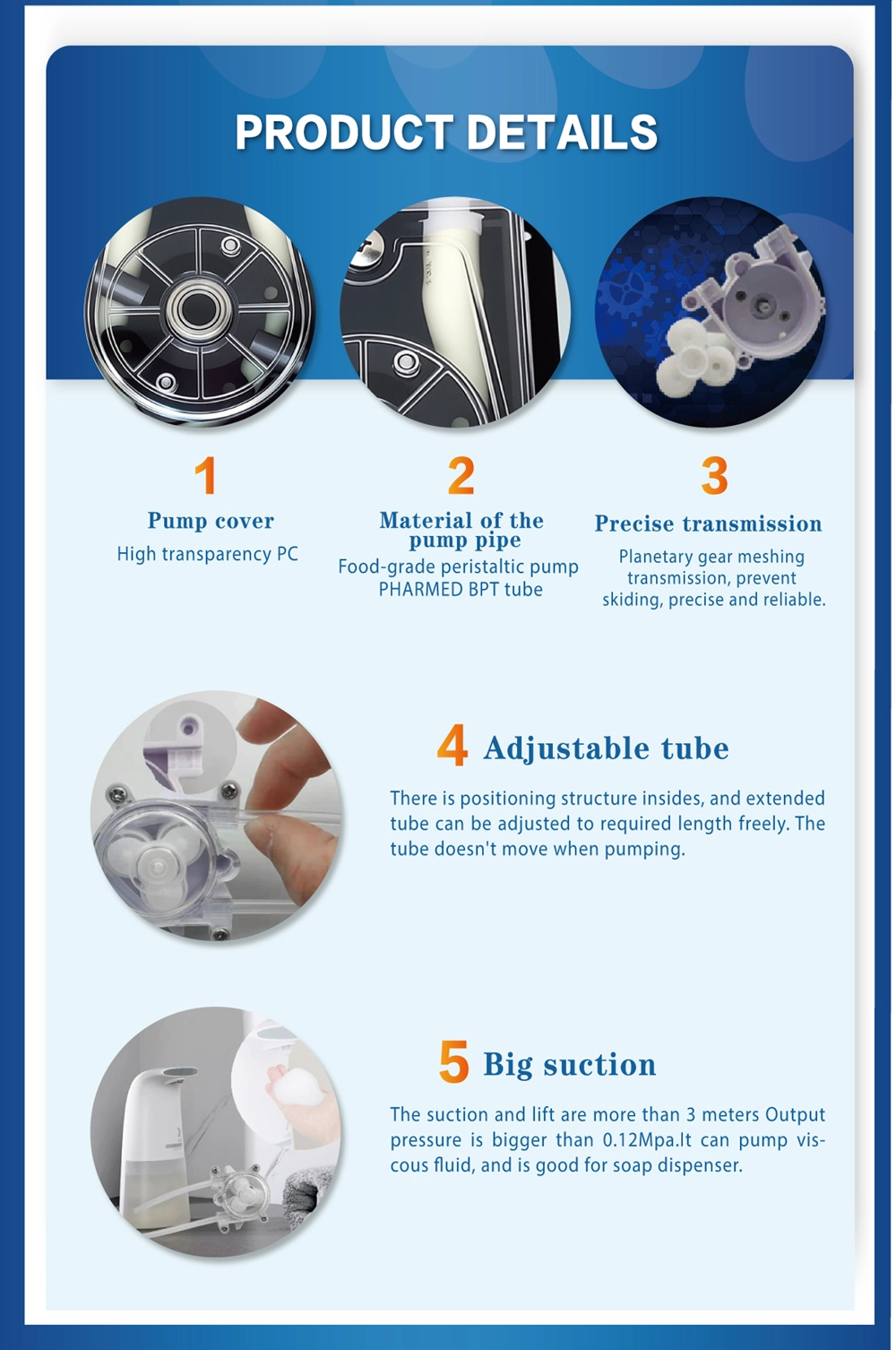 PRODUCT DETAILS

1
Pump cover
High transparency PC

2
Material of the pump pipe
Food-grade peristaltic pump PHARMED BPT tube

3
Precise transmission
Planetary gear meshing transmission, prevent skiding, precise and reliable.

4 Adjustable tube
There is positioning structure insides, and extended tube can be adjusted to required length freely. The tube doesn't move when pumping.

5 Big suction
The suction and lift are more than 3 meters Output pressure is bigger than 0.12Mpa.It can pump viscous fluid, and is good for soap dispenser.